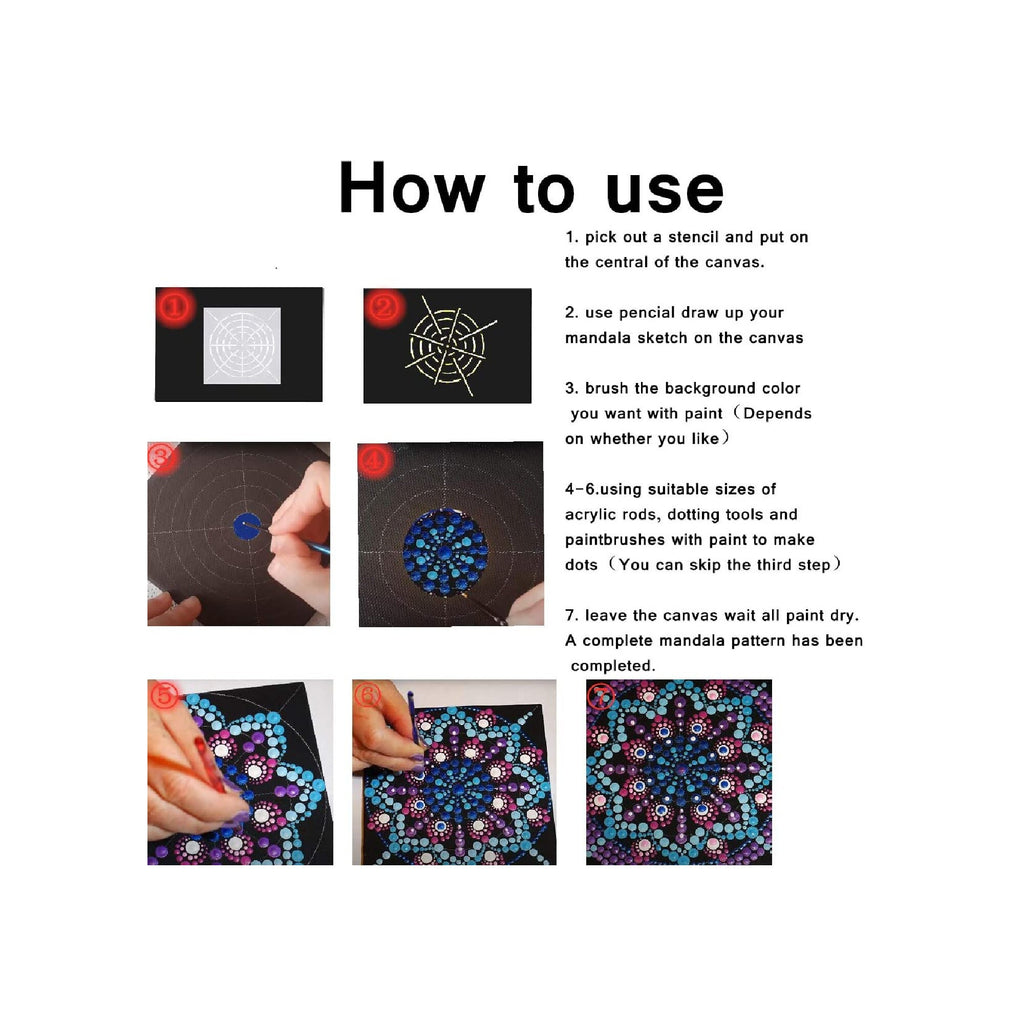 How to use

1. pick out a stencil and put on the central of the canvas.

2. use pencial draw up your mandala sketch on the canvas

3. brush the background color you want with paint（Depends on whether you like）

4-6.using suitable sizes of acrylic rods, dotting tools and paintbrushes with paint to make dots（You can skip the third step）

7. leave the canvas wait all paint dry. A complete mandala pattern has been completed.

①

②

③

④

⑤

⑥

⑦