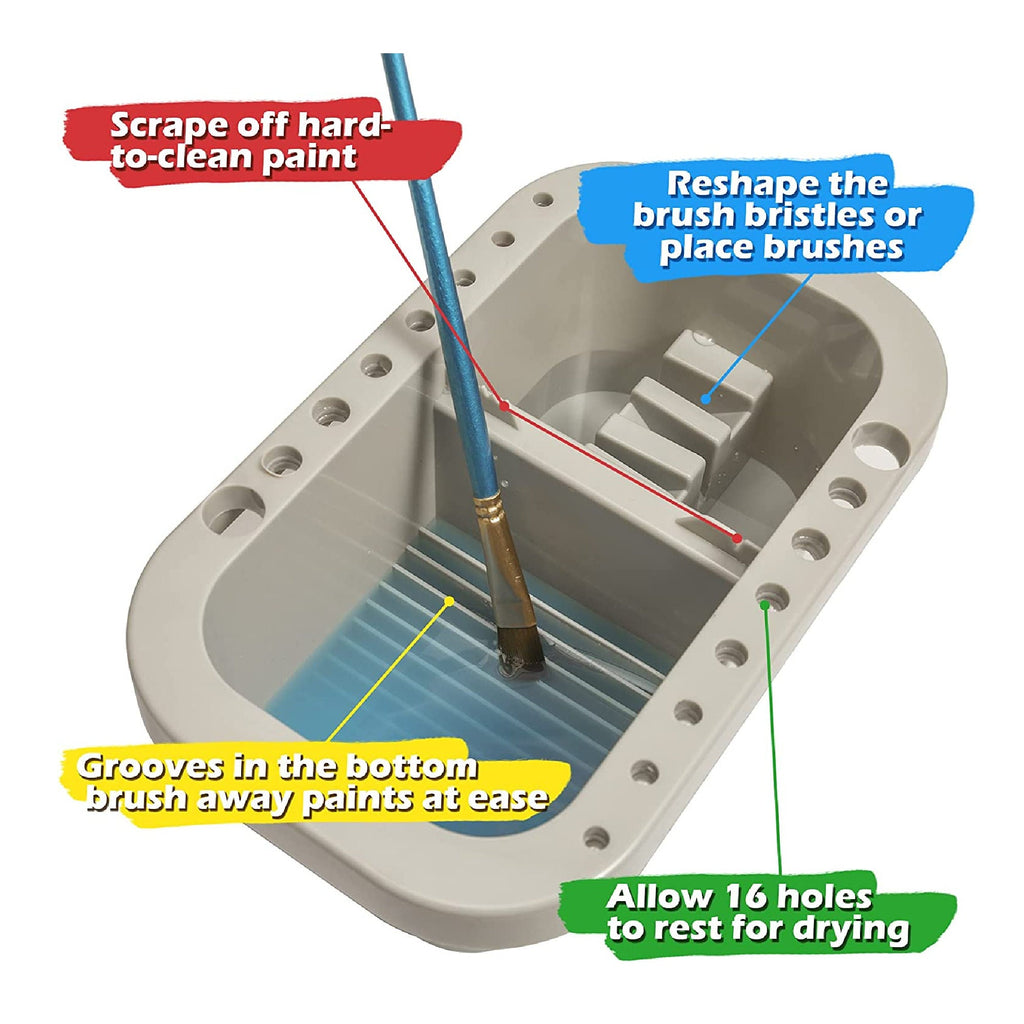 Scrape off hard-to-clean paint

Reshape the brush bristles or place brushes

Grooves in the bottom brush away paints at ease

Allow 16 holes to rest for drying