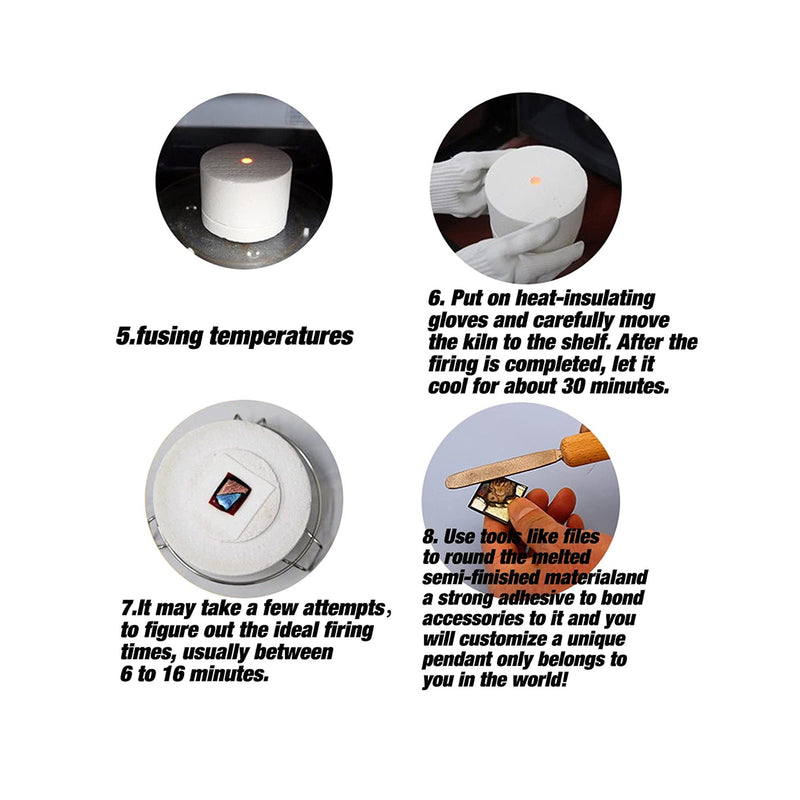 5.fusing temperatures

6. Put on heat-insulating gloves and carefully move the kiln to the shelf. After the firing is completed, let it cool for about 30 minutes.

7.It may take a few attempts, to figure out the ideal firing times, usually between 6 to 16 minutes.

8. Use tools like files to round the melted semi-finished materialand a strong adhesive to bond accessories to it and you will customize a unique pendant only belongs to you in the world!