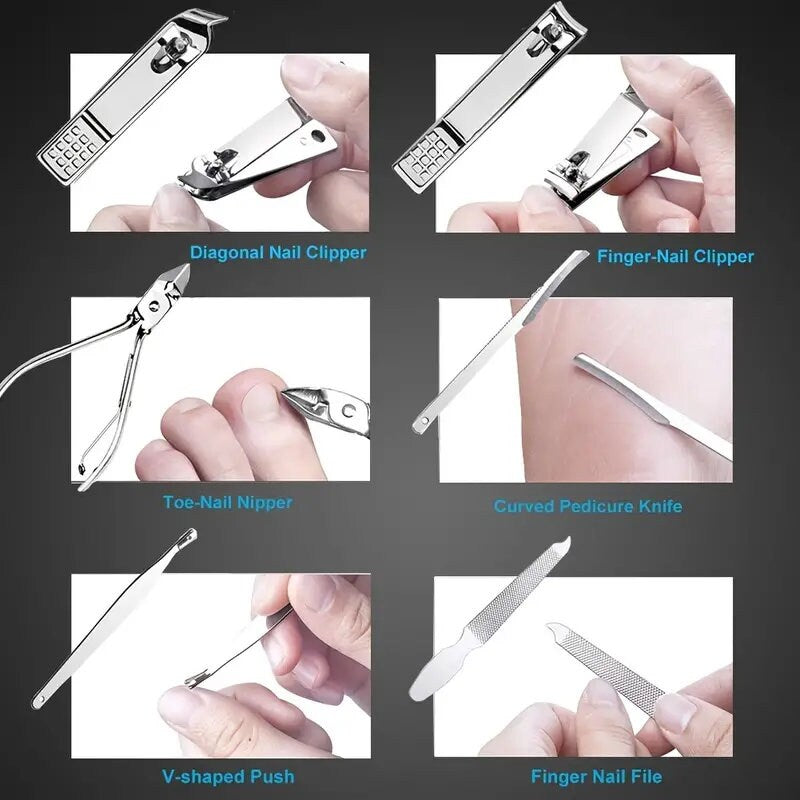 Diagonal Nail Clipper

Finger-Nail Clipper

Toe-Nail Nipper

Curved Pedicure Knife

V-shaped Push

Finger Nail File