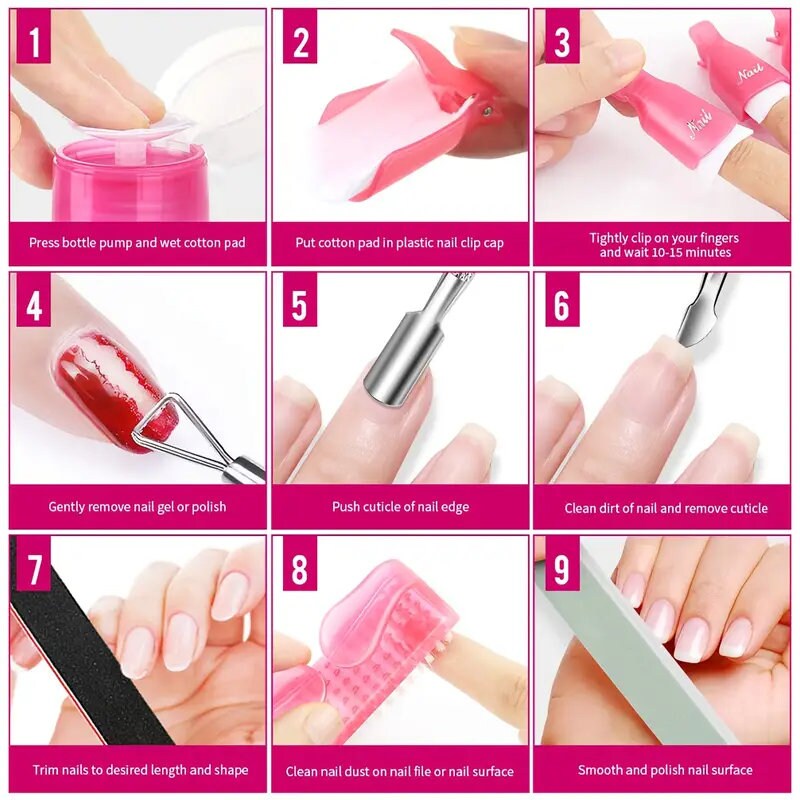 1
Press bottle pump and wet cotton pad

2
Put cotton pad in plastic nail clip cap

3
Nail
Nail
Tightly clip on your fingers and wait 10-15 minutes

4
Gently remove nail gel or polish

5
Push cuticle of nail edge

6
Clean dirt of nail and remove cuticle

7
Trim nails to desired length and shape

8
Clean nail dust on nail file or nail surface

9
Smooth and polish nail surface