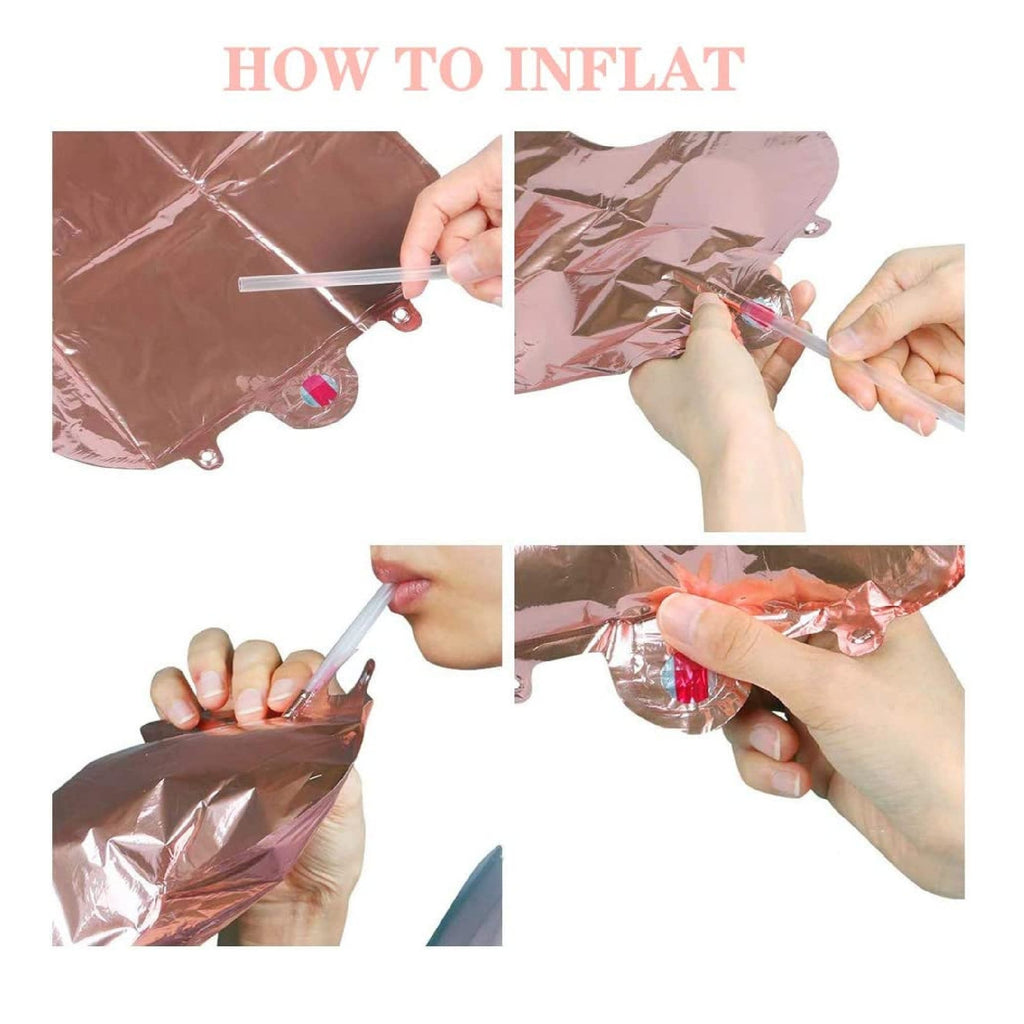 HOW TO INFLAT