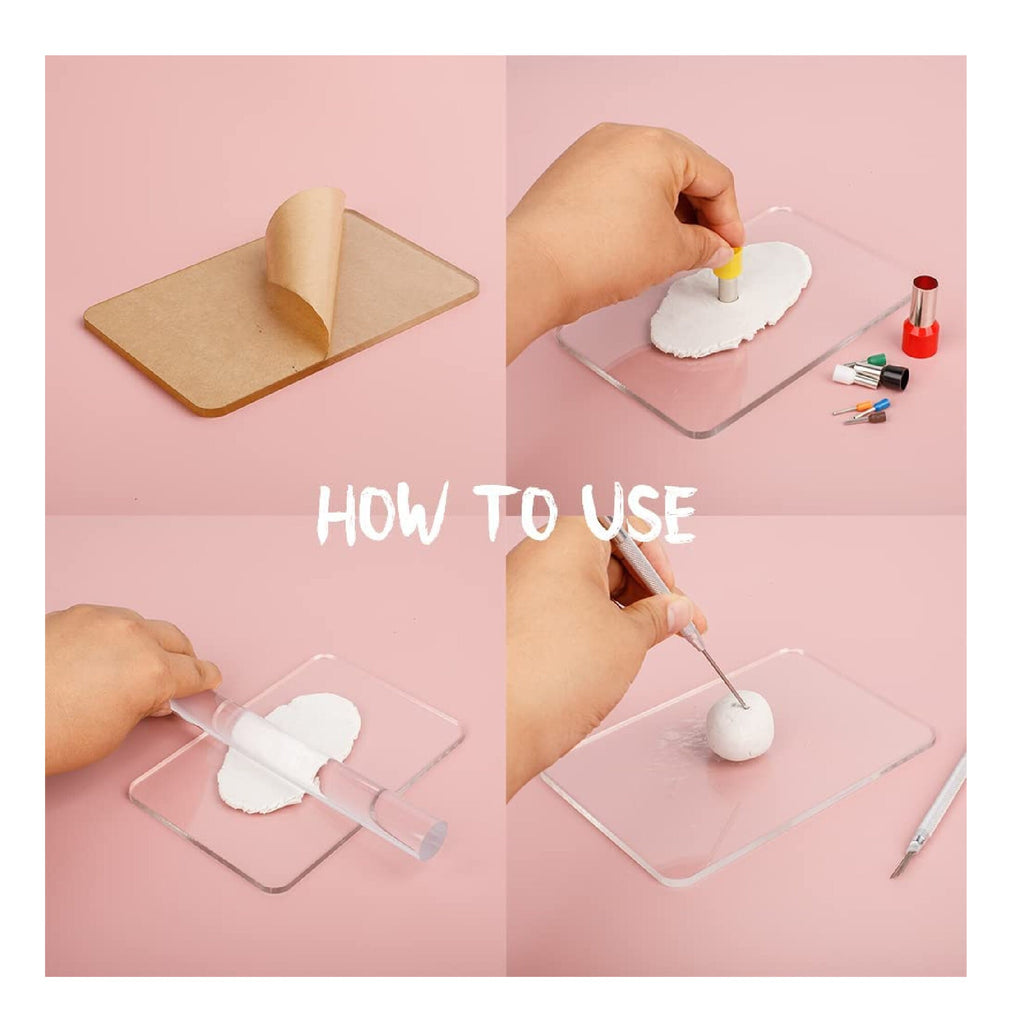 HOW TO USE