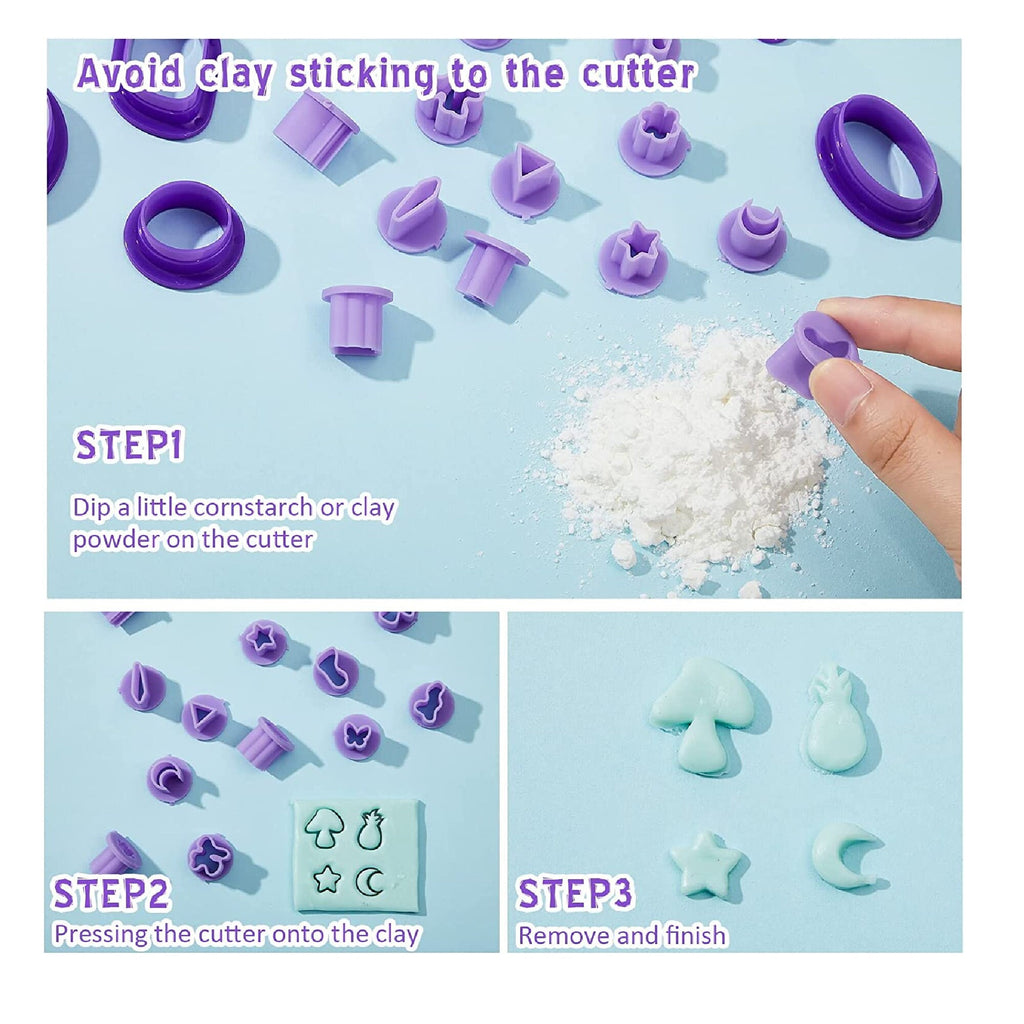 Avoid clay sticking to the cutter

STEP1

Dip a little cornstarch or clay powder on the cutter

STEP2

Pressing the cutter onto the clay

STEP3

Remove and finish