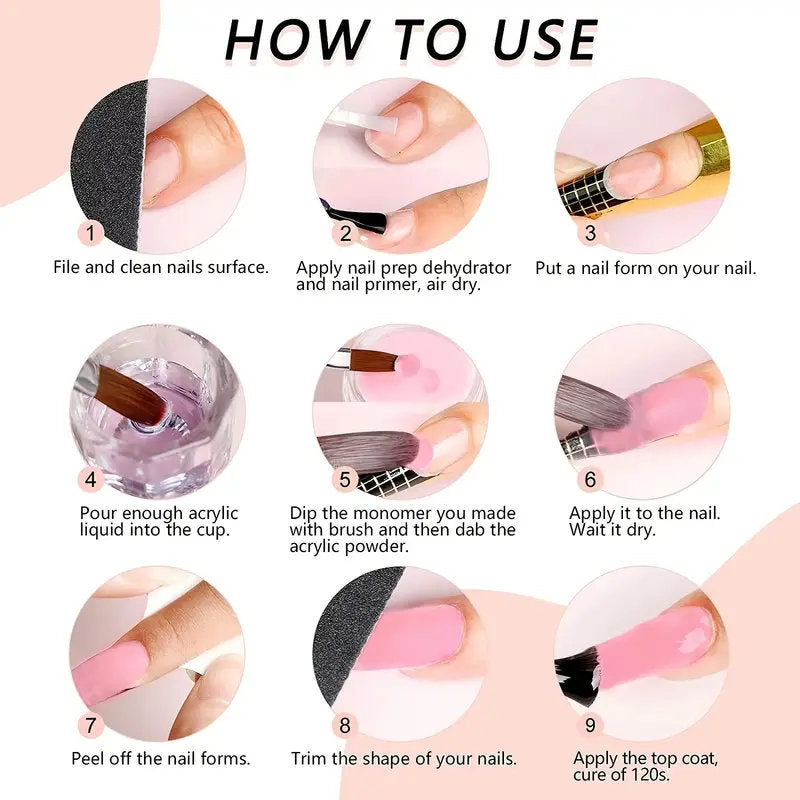 HOW TO USE

1
File and clean nails surface.

2
Apply nail prep dehydrator and nail primer, air dry.

3
Put a nail form on your nail.

4
Pour enough acrylic liquid into the cup.

5
Dip the monomer you made with brush and then dab the acrylic powder.

6
Apply it to the nail. Wait it dry.

7
Peel off the nail forms.

8
Trim the shape of your nails.

9
Apply the top coat, cure of 120s.