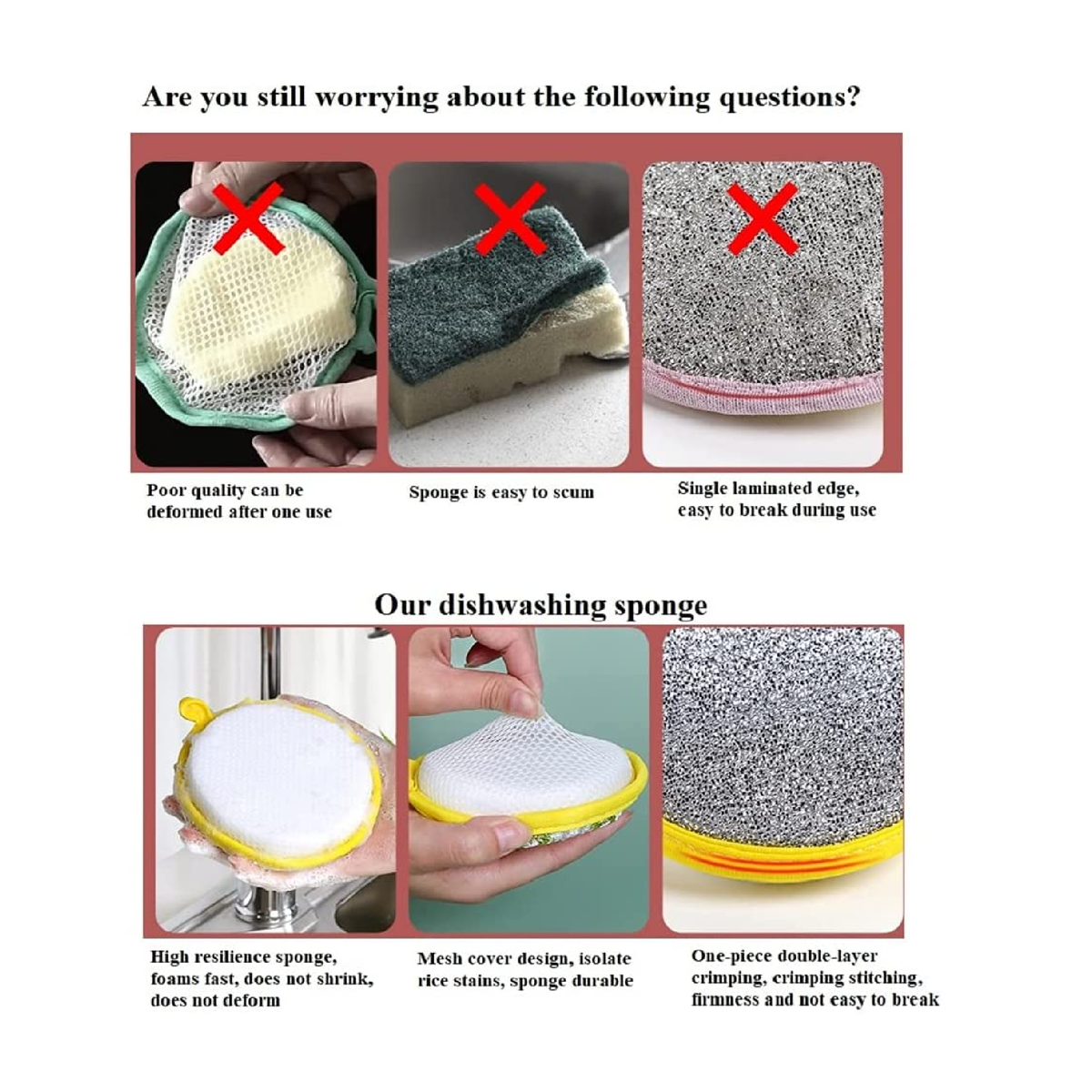 Are you still worrying about the following questions?

Poor quality can be deformed after one use

Sponge is easy to scum

Single laminated edge, easy to break during use

Our dishwashing sponge

High resilience sponge, foams fast, does not shrink, does not deform

Mesh cover design, isolate rice stains, sponge durable

One-piece double-layer crimping, crimping stitching, firmness and not easy to break