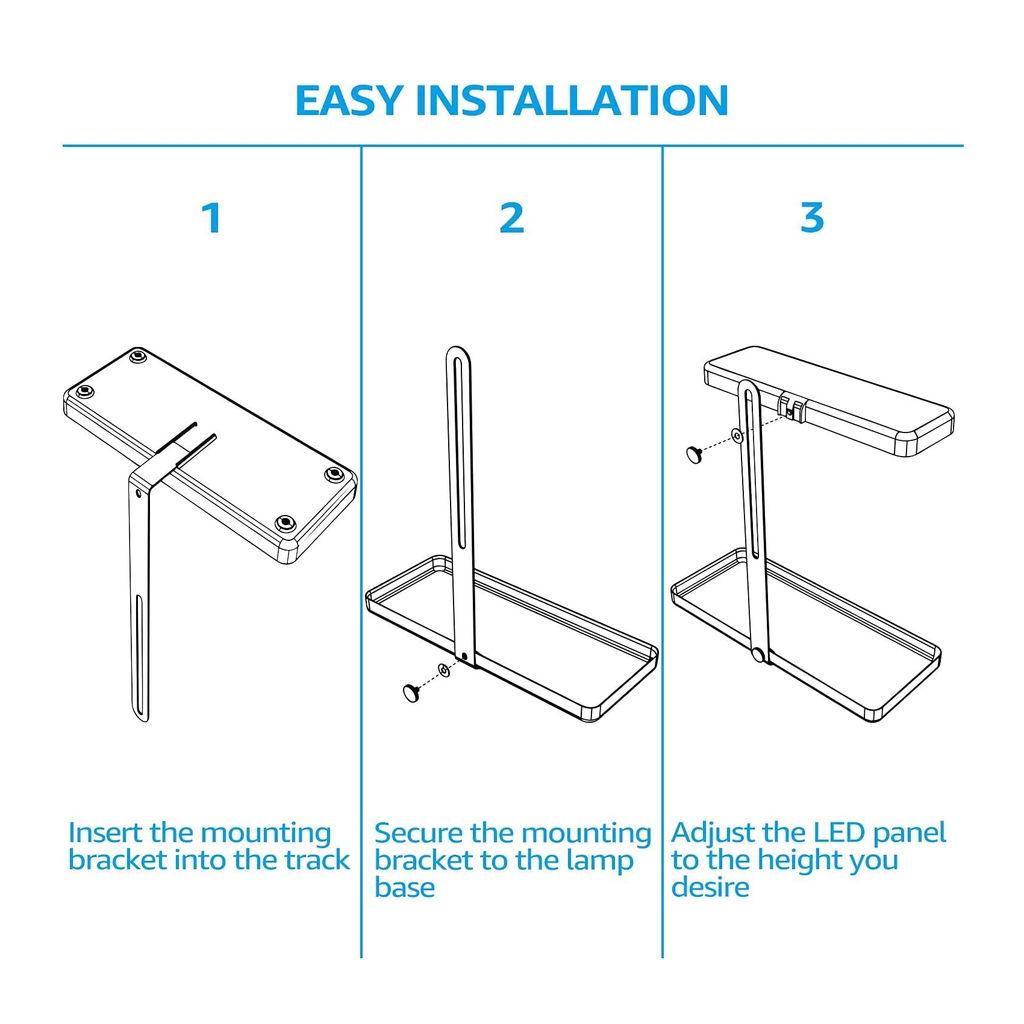 EASY INSTALLATION

1

Insert the mounting bracket into the track

2

Secure the mounting bracket to the lamp base

3

Adjust the LED panel to the height you desire