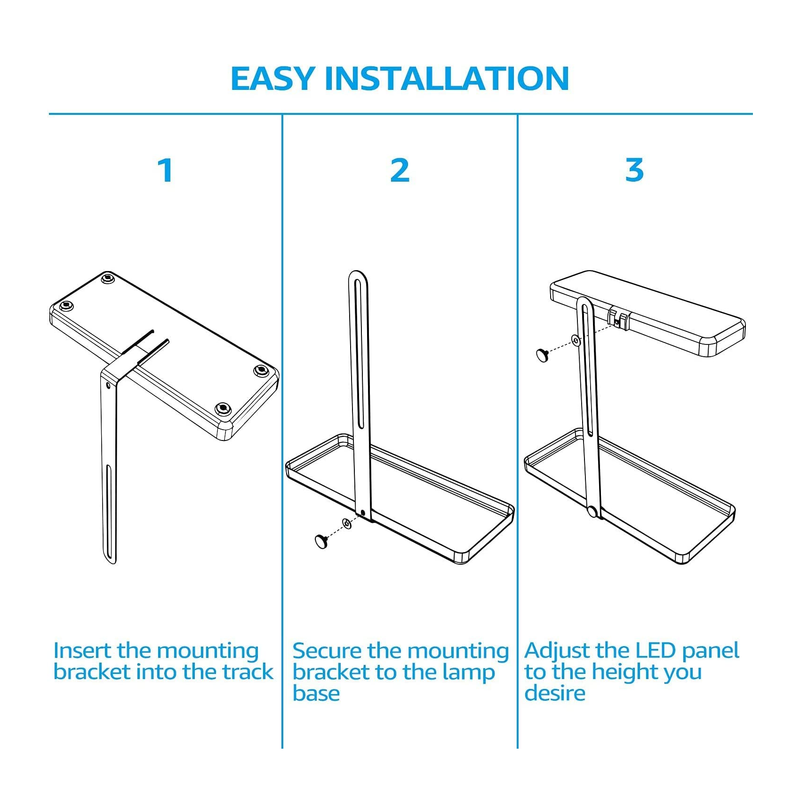 EASY INSTALLATION

1

Insert the mounting bracket into the track

2

Secure the mounting bracket to the lamp base

3

Adjust the LED panel to the height you desire